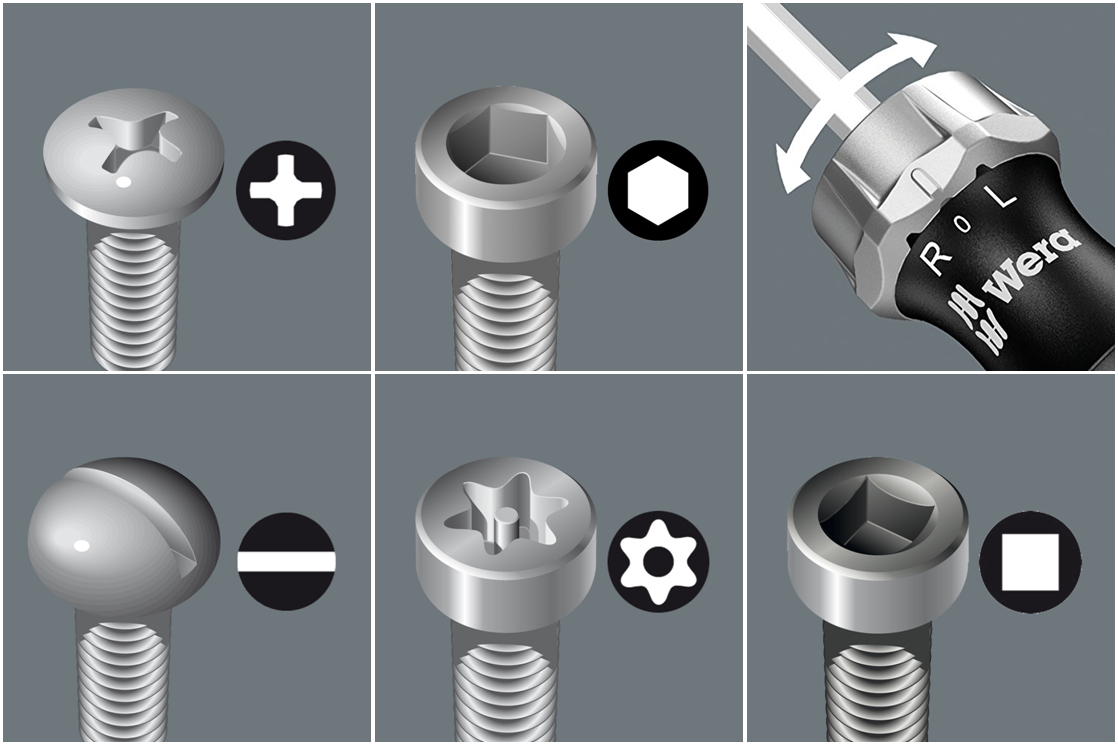 R o L
Wera